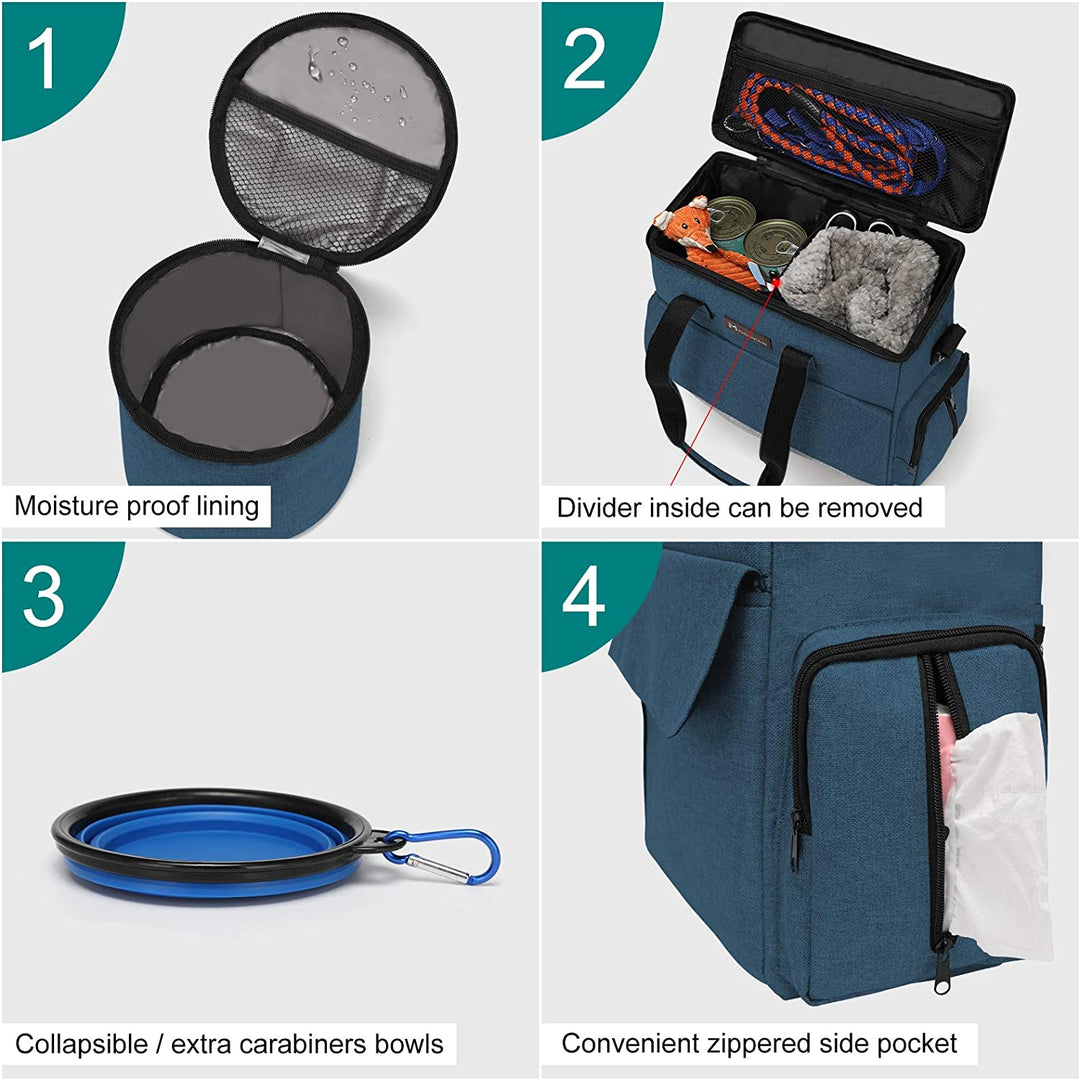 1

Moisture proof lining

2

Divider inside can be removed

3

Collapsible / extra carabiners bowls

4

Convenient zippered side pocket