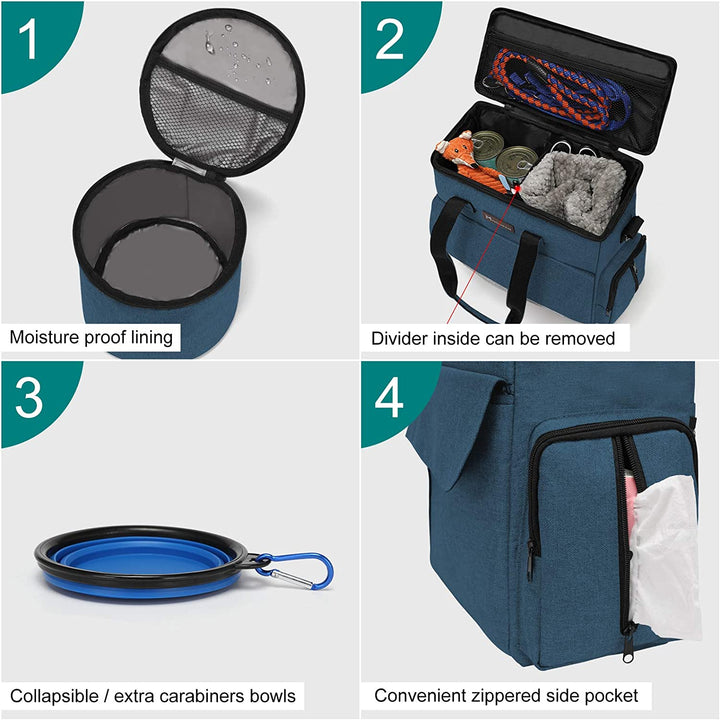 1

Moisture proof lining

2

Divider inside can be removed

3

Collapsible / extra carabiners bowls

4

Convenient zippered side pocket