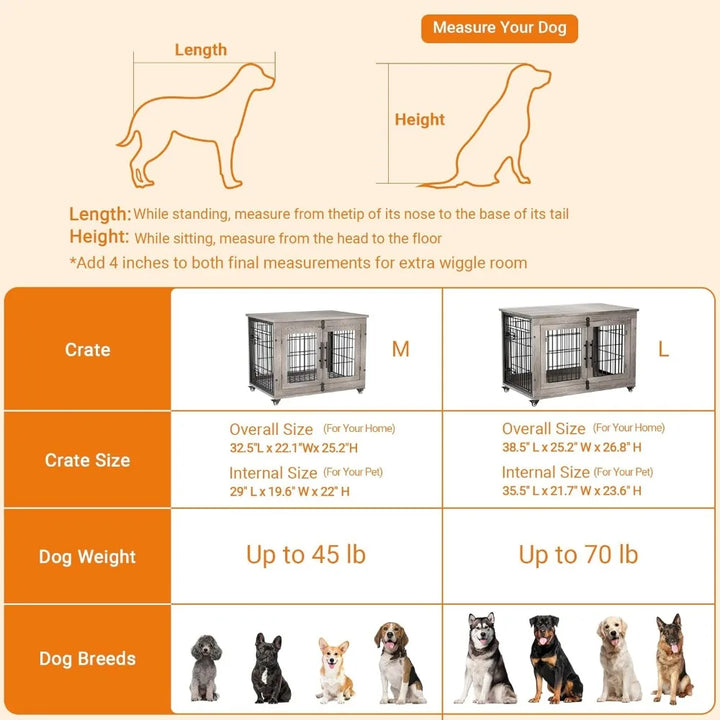 Measure Your Dog

Length

Height

Length: While standing, measure from thetip of its nose to the base of its tail
Height: While sitting, measure from the head to the floor
*Add 4 inches to both final measurements for extra wiggle room

| Crate | M | L |
|---|---|---|
| Crate Size | Overall Size (For Your Home) 32.5"L x 22.1"Wx 25.2"H Internal Size (For Your Pet) 29" L x 19.6" W x 22" H | Overall Size (For Your Home) 38.5" L x 25.2" W x 26.8" H Internal Size (For Your Pet) 35.5" L x 21.7" W x 23.6" H |
| Dog Weight | Up to 45 lb | Up to 70 lb |
| Dog Breeds | | |