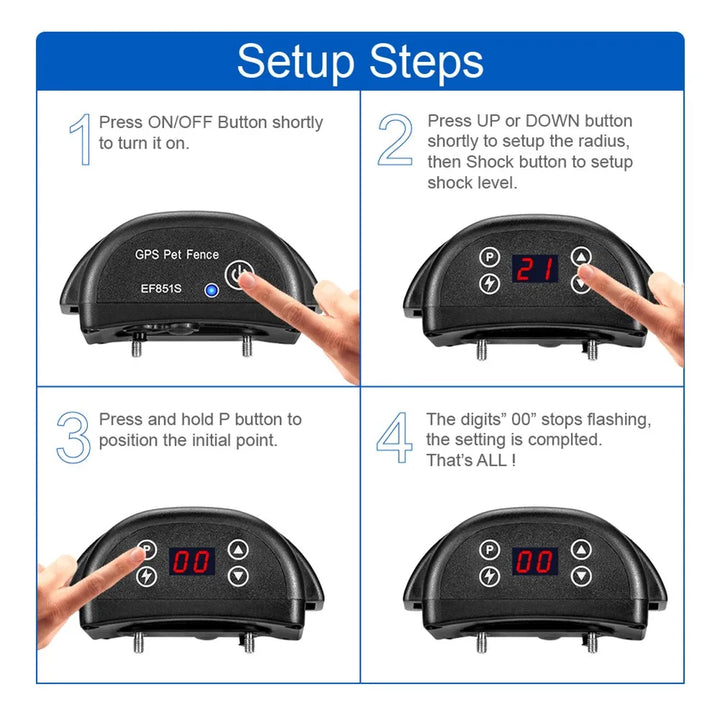 Setup Steps

1 Press ON/OFF Button shortly to turn it on.

GPS Pet Fence

EF851S

2 Press UP or DOWN button shortly to setup the radius, then Shock button to setup shock level.

P

21

3 Press and hold P button to position the initial point.

P

00

4 The digits" 00" stops flashing, the setting is complted. That's ALL !

P

00